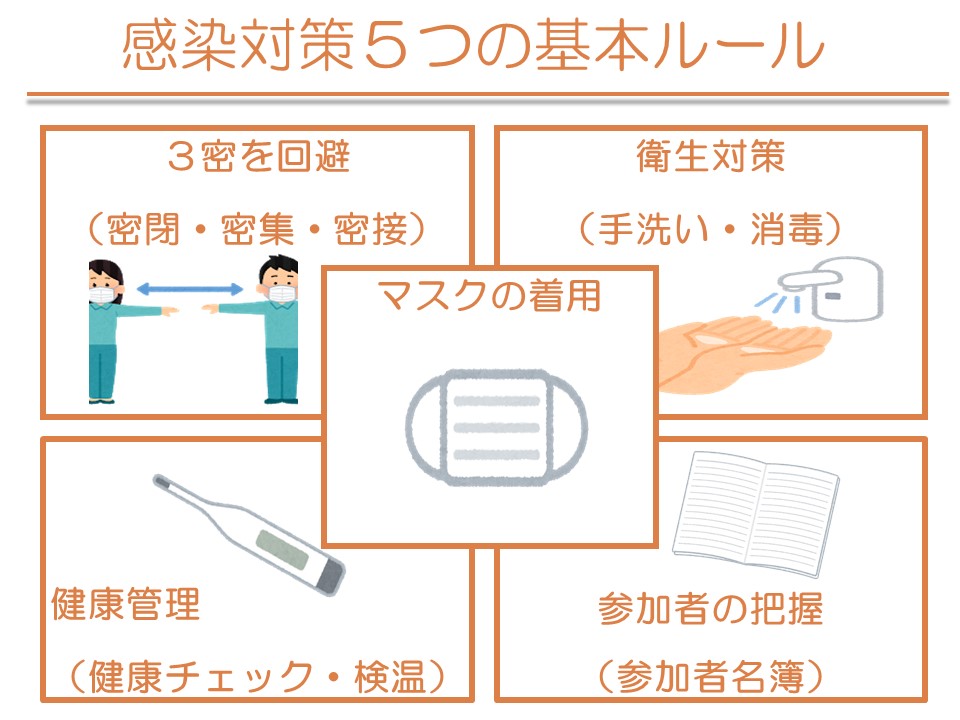 感染対策５つの基本ルール

３密を回避

（密閉・密集・密接）

衛生対策

（手洗い・消毒）

マスクの着用

健康管理

（健康チェック・検温）

参加者の把握

（参加者名簿）